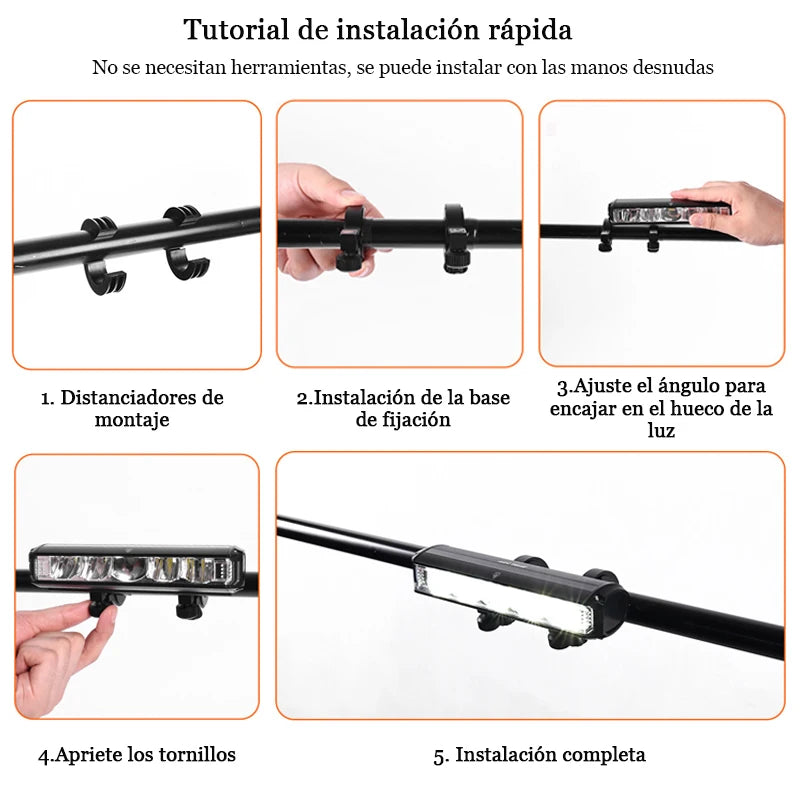 Tutorial de instalación rápida

No se necesitan herramientas, se puede instalar con las manos desnudas

1. Distanciadores de montaje

2.Instalación de la base de fijación

3.Ajuste el ángulo para encajar en el hueco de la luz

4.Apriete los tornillos

5. Instalación completa